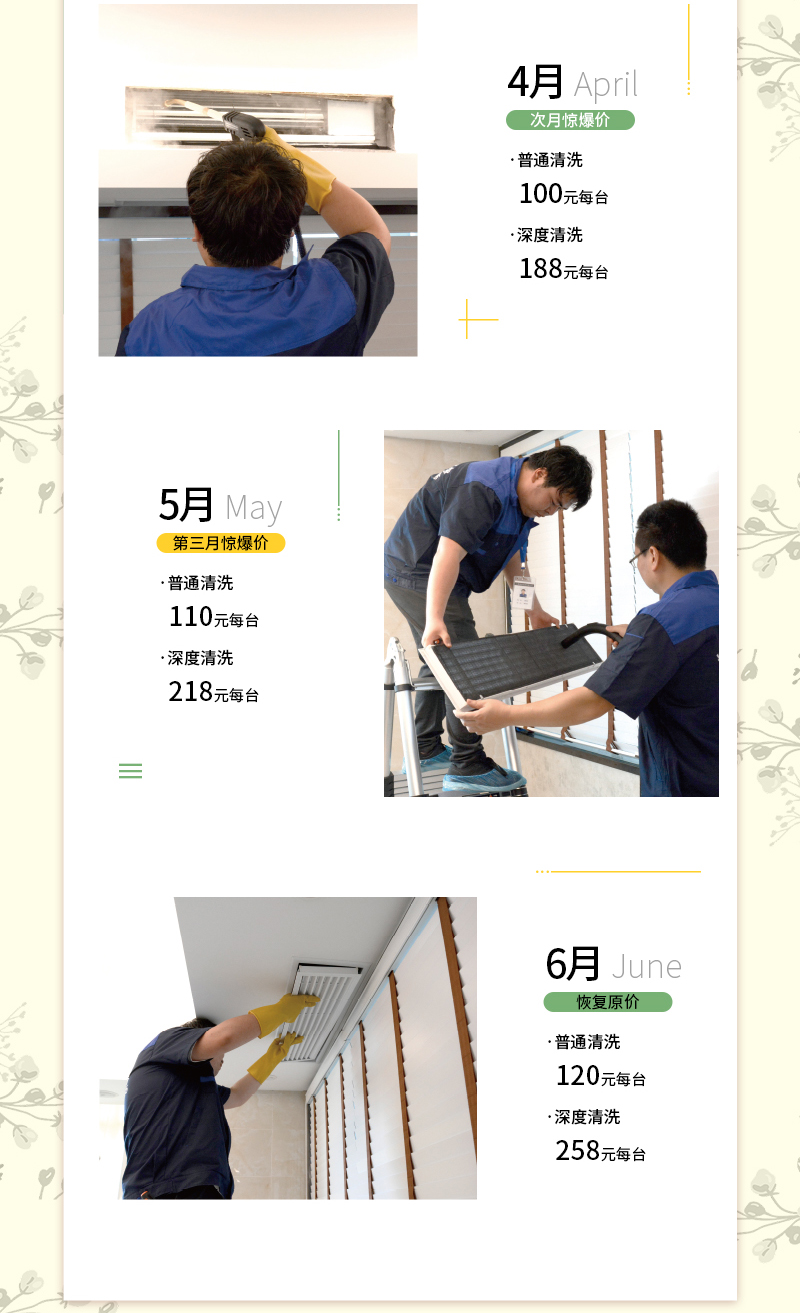 4月 April
次月惊爆价
· 普通清洗
100元每台
· 深度清洗
188元每台

5月 May
第三月惊爆价
· 普通清洗
110元每台
· 深度清洗
218元每台

6月 June
恢复原价
· 普通清洗
120元每台
· 深度清洗
258元每台