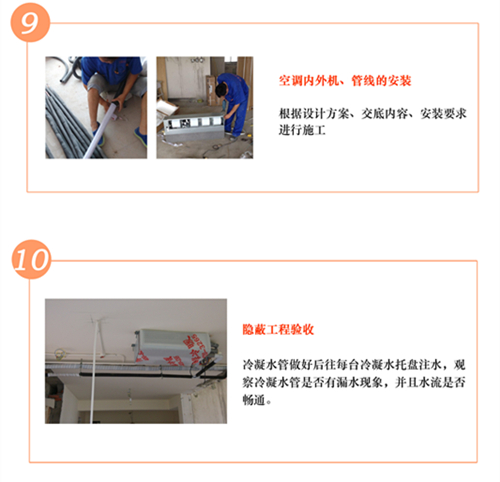 9

空调内外机、管线的安装

根据设计方案、交底内容、安装要求进行施工

10

隐蔽工程验收

冷凝水管做好后往每台冷凝水托盘注水，观察冷凝水管是否有漏水现象，并且水流是否畅通。