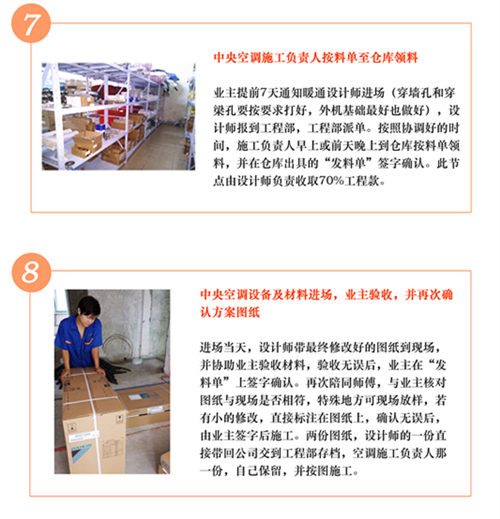 7

中央空调施工负责人按料单至仓库领料

业主提前7天通知暖通设计师进场（穿墙孔和穿梁孔要按要求打好，外机基础最好也做好），设计师报到工程部，工程部派单。按照协调好的时间，施工负责人早上或前天晚上到仓库按料单领料，并在仓库出具的“发料单”签字确认。此节点由设计师负责收取70%工程款。

8

中央空调设备及材料进场，业主验收，并再次确认方案图纸

进场当天，设计师带最终修改好的图纸到现场，并协助业主验收材料，验收无误后，业主在“发料单”上签字确认。再次陪同师傅，与业主核对图纸与现场是否相符，特殊地方可现场放样，若有小的修改，直接标注在图纸上，确认无误后，由业主签字后施工。两份图纸，设计师的一份直接带回公司交到工程部存档，空调施工负责人那一份，自己保留，并按图施工。