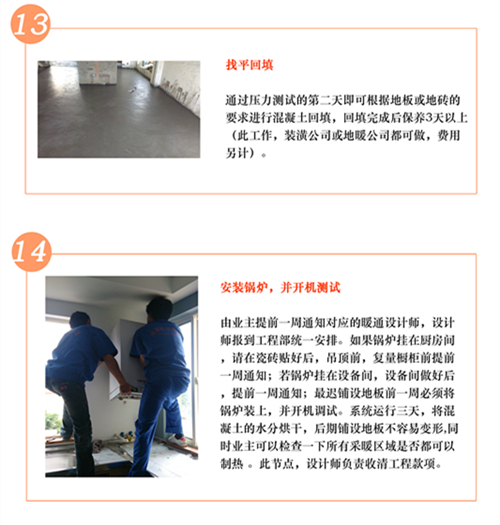 13

找平回填

通过压力测试的第二天即可根据地板或地砖的要求进行混凝土回填，回填完成后保养3天以上（此工作，装潢公司或地暖公司都可做，费用另计）。

14

安装锅炉，并开机测试

由业主提前一周通知对应的暖通设计师，设计师报到工程部统一安排。如果锅炉挂在厨房间，请在瓷砖贴好后，吊顶前，复量橱柜前提前一周通知；若锅炉挂在设备间，设备间做好后，提前一周通知；最迟铺设地板前一周必须将锅炉装上，并开机调试。系统运行三天，将混凝土的水分烘干，后期铺设地板不容易变形,同时业主可以检查一下所有采暖区域是否都可以制热 。此节点，设计师负责收清工程款项。